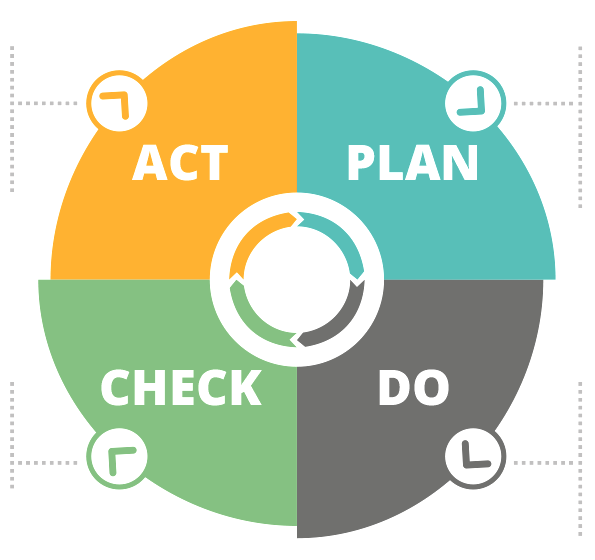 ACT

PLAN

CHECK

DO